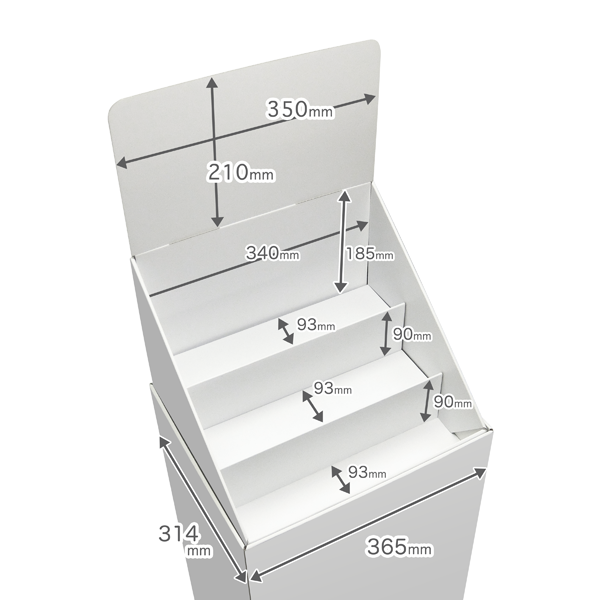 350mm
210mm
340mm
185mm
93mm
90mm
93mm
90mm
93mm
314mm
365mm