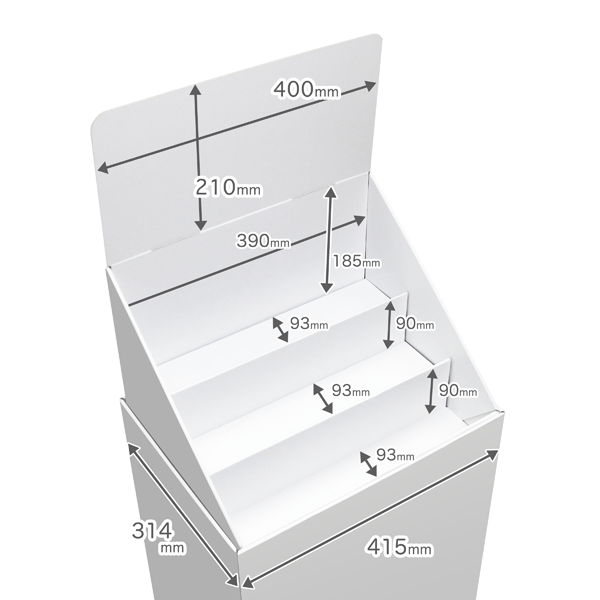 400mm

210mm

390mm

185mm

93mm

90mm

93mm

90mm

93mm

314mm

415mm